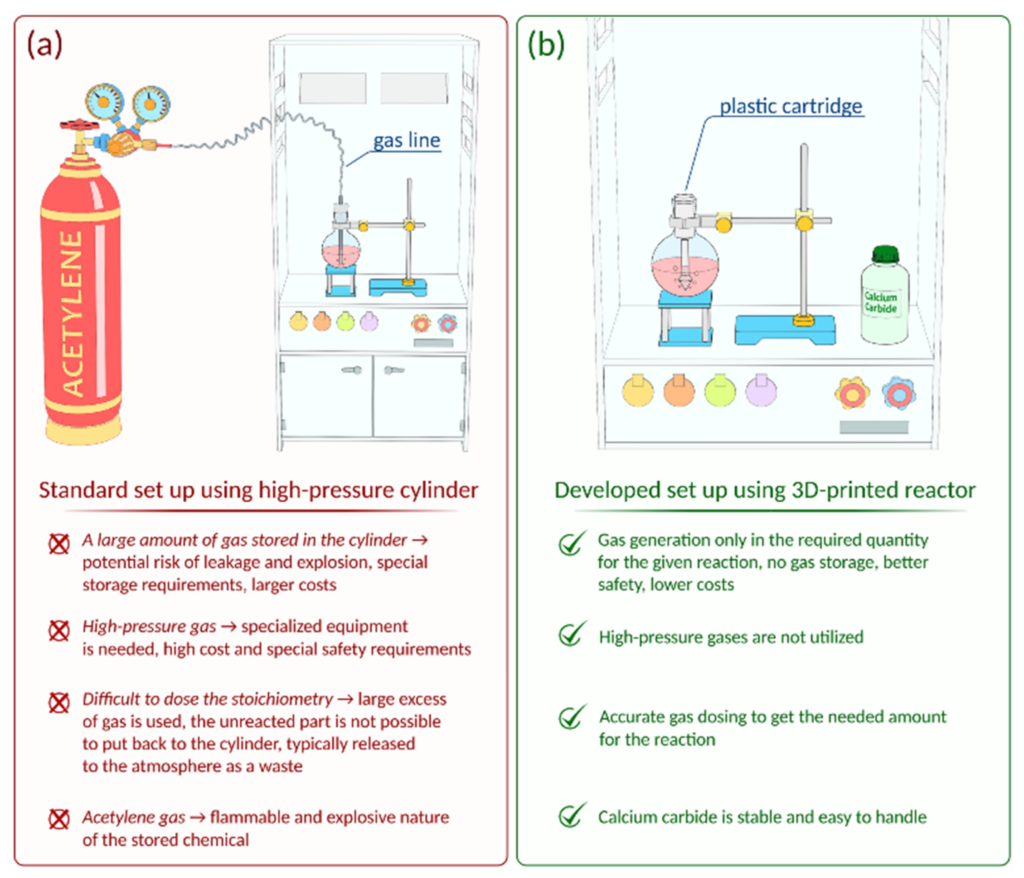 (a)

ACETYLENE

gas line

Standard set up using high-pressure cylinder

A large amount of gas stored in the cylinder → potential risk of leakage and explosion, special storage requirements, larger costs

High-pressure gas → specialized equipment is needed, high cost and special safety requirements

Difficult to dose the stoichiometry → large excess of gas is used, the unreacted part is not possible to put back to the cylinder, typically released to the atmosphere as a waste

Acetylene gas → flammable and explosive nature of the stored chemical

(b)

plastic cartridge

Calcium Carbide

Developed set up using 3D-printed reactor

Gas generation only in the required quantity for the given reaction, no gas storage, better safety, lower costs

High-pressure gases are not utilized

Accurate gas dosing to get the needed amount for the reaction

Calcium carbide is stable and easy to handle