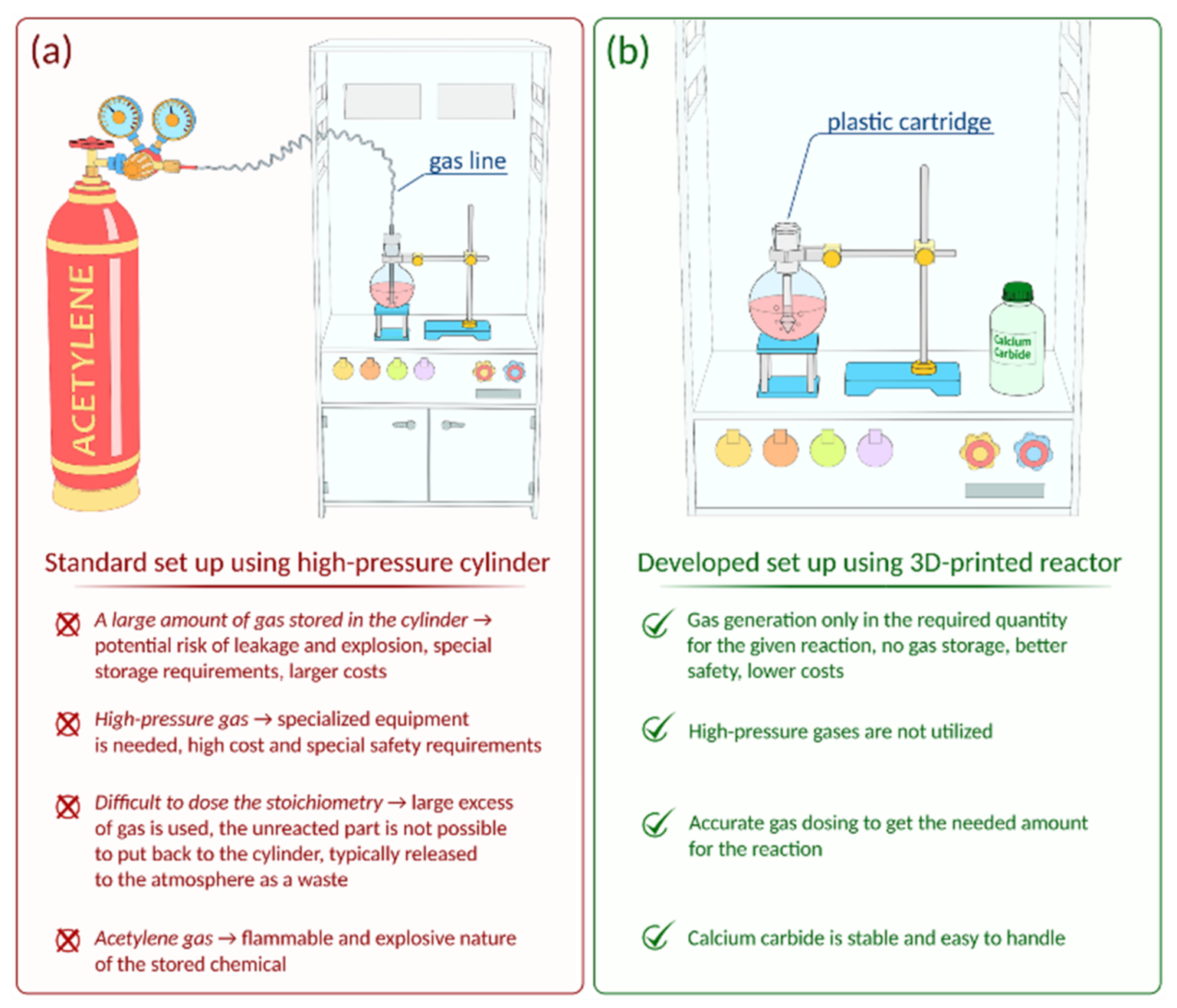 (a)

ACETYLENE

gas line

Standard set up using high-pressure cylinder

A large amount of gas stored in the cylinder → potential risk of leakage and explosion, special storage requirements, larger costs

High-pressure gas → specialized equipment is needed, high cost and special safety requirements

Difficult to dose the stoichiometry → large excess of gas is used, the unreacted part is not possible to put back to the cylinder, typically released to the atmosphere as a waste

Acetylene gas → flammable and explosive nature of the stored chemical

(b)

plastic cartridge

Calcium Carbide

Developed set up using 3D-printed reactor

Gas generation only in the required quantity for the given reaction, no gas storage, better safety, lower costs

High-pressure gases are not utilized

Accurate gas dosing to get the needed amount for the reaction

Calcium carbide is stable and easy to handle